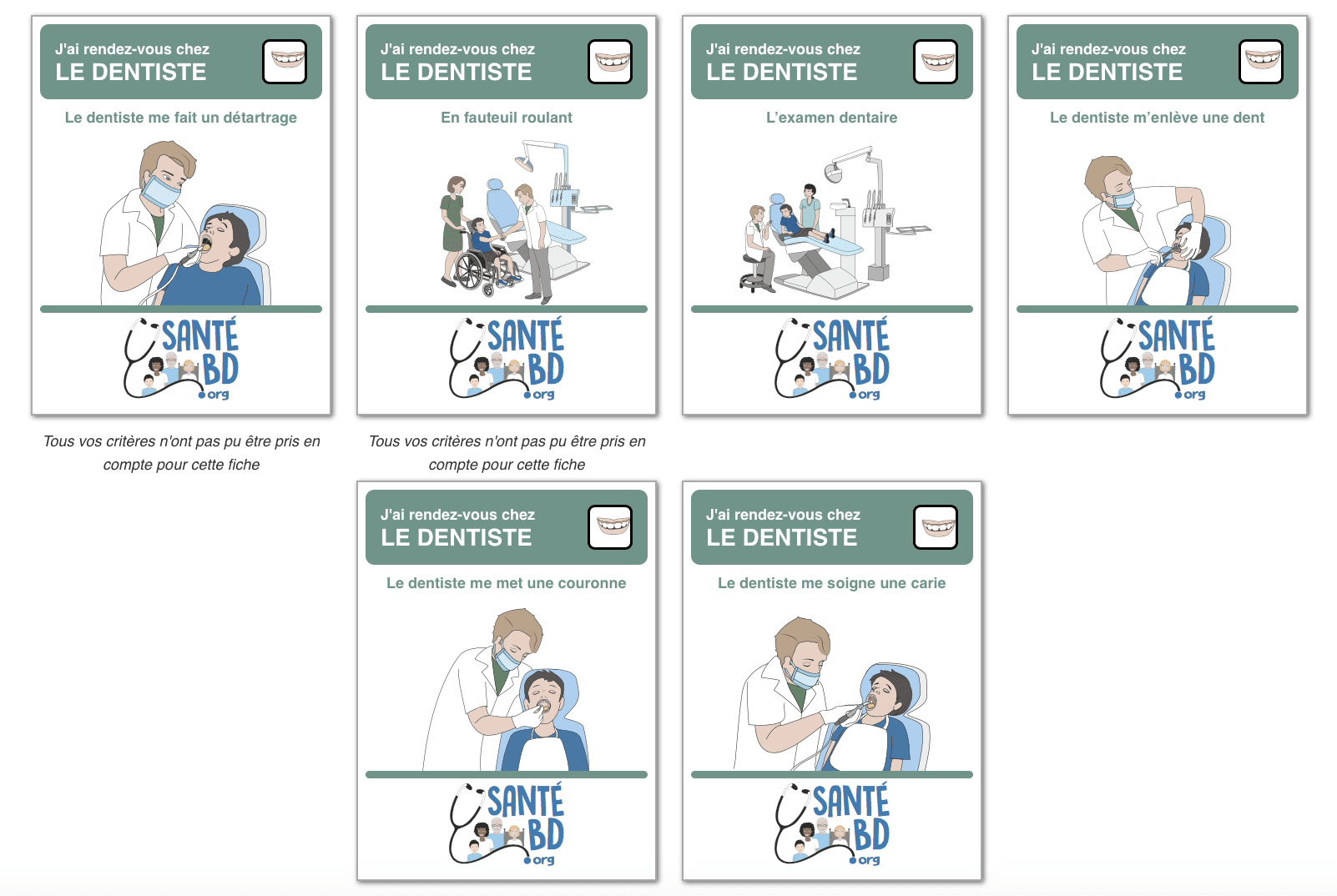 J'ai rendez-vous chez
LE DENTISTE

Le dentiste me fait un détartrage

SANTÉ BD .org

Tous vos critères n'ont pas pu être pris en compte pour cette fiche

J'ai rendez-vous chez
LE DENTISTE

En fauteuil roulant

SANTÉ BD .org

Tous vos critères n'ont pas pu être pris en compte pour cette fiche

J'ai rendez-vous chez
LE DENTISTE

L'examen dentaire

SANTÉ BD .org

J'ai rendez-vous chez
LE DENTISTE

Le dentiste m'enlève une dent

SANTÉ BD .org

J'ai rendez-vous chez
LE DENTISTE

Le dentiste me met une couronne

SANTÉ BD .org

J'ai rendez-vous chez
LE DENTISTE

Le dentiste me soigne une carie

SANTÉ BD .org